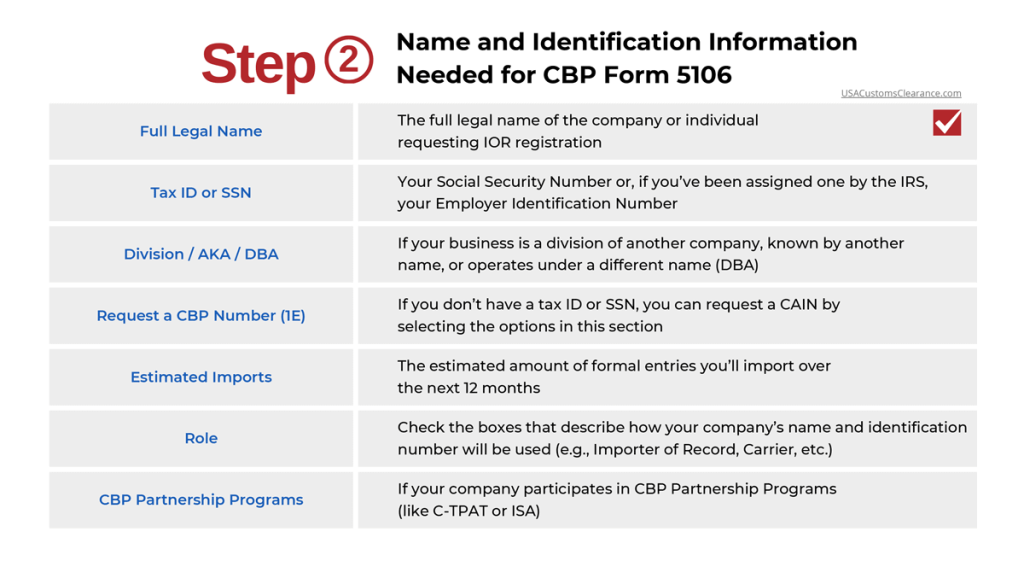 Step ②

Name and Identification Information Needed for CBP Form 5106

USACustomsClearance.com

| | |
|---|---|
| Full Legal Name | The full legal name of the company or individual requesting IOR registration |
| Tax ID or SSN | Your Social Security Number or, if you've been assigned one by the IRS, your Employer Identification Number |
| Division / AKA / DBA | If your business is a division of another company, known by another name, or operates under a different name (DBA) |
| Request a CBP Number (1E) | If you don't have a tax ID or SSN, you can request a CAIN by selecting the options in this section |
| Estimated Imports | The estimated amount of formal entries you'll import over the next 12 months |
| Role | Check the boxes that describe how your company's name and identification number will be used (e.g., Importer of Record, Carrier, etc.) |
| CBP Partnership Programs | If your company participates in CBP Partnership Programs (like C-TPAT or ISA) |